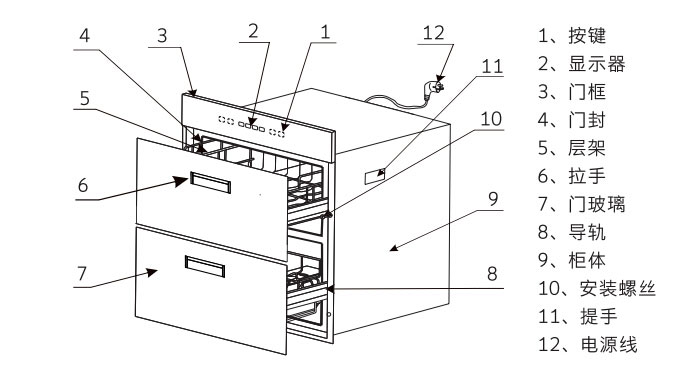 4
3
2
1
12
11
5
10
6
9
7
8

1、按键
2、显示器
3、门框
4、门封
5、层架
6、拉手
7、门玻璃
8、导轨
9、柜体
10、安装螺丝
11、提手
12、电源线