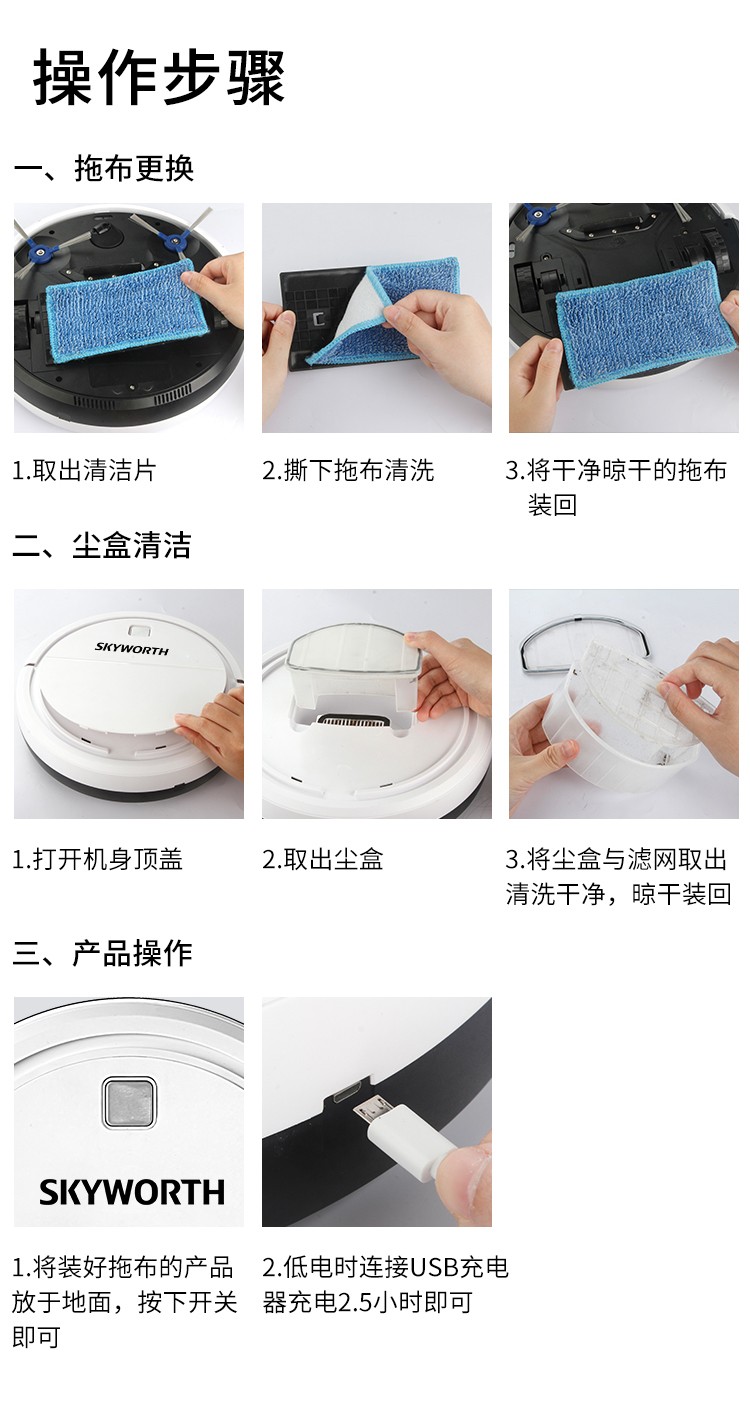 操作步骤

一、拖布更换

1.取出清洁片

2.撕下拖布清洗

3.将干净晾干的拖布装回

二、尘盒清洁

SKYWORTH

1.打开机身顶盖

2.取出尘盒

3.将尘盒与滤网取出清洗干净，晾干装回

三、产品操作

SKYWORTH

1.将装好拖布的产品放于地面，按下开关即可

2.低电时连接USB充电器充电2.5小时即可